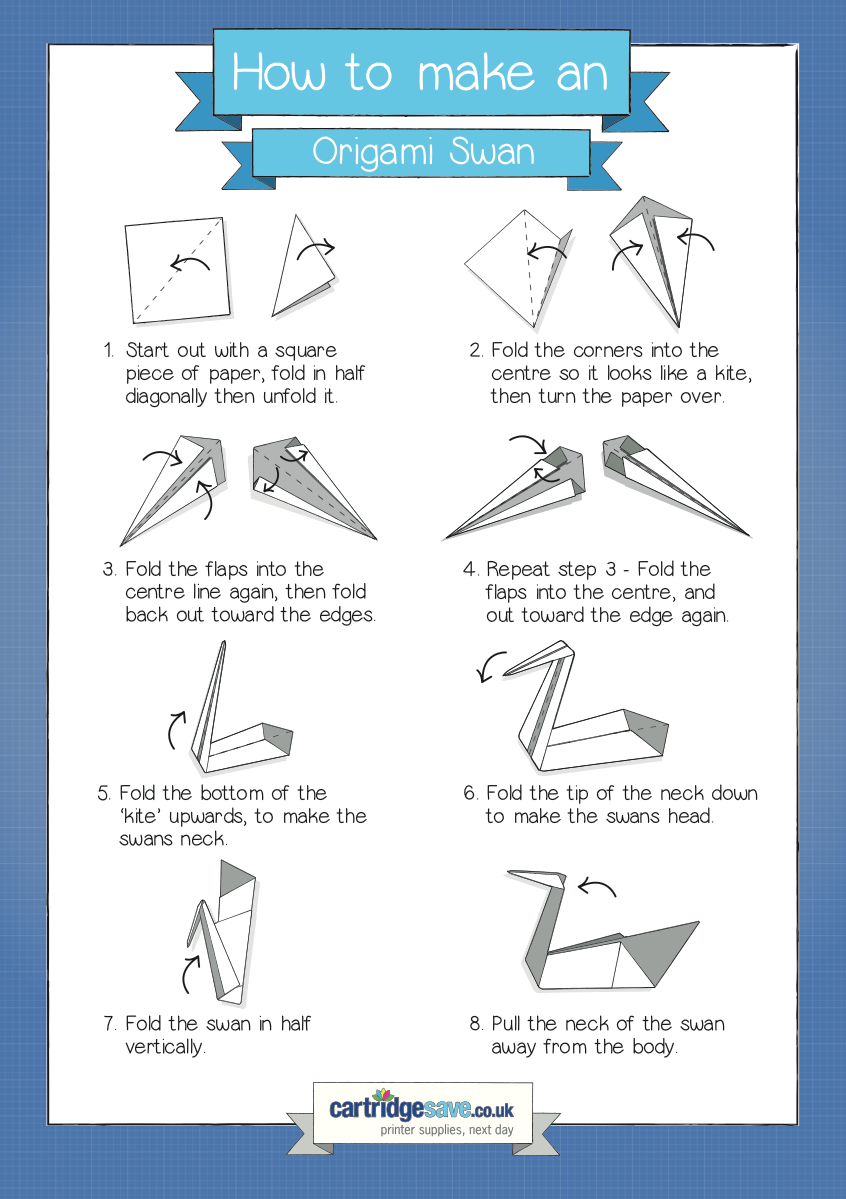 How to make an

Origami Swan

1. Start out with a square piece of paper, fold in half diagonally then unfold it.

2. Fold the corners into the centre so it looks like a kite, then turn the paper over.

3. Fold the flaps into the centre line again, then fold back out toward the edges.

4. Repeat step 3 - Fold the flaps into the centre, and out toward the edge again.

5. Fold the bottom of the 'kite' upwards, to make the swans neck.

6. Fold the tip of the neck down to make the swans head.

7. Fold the swan in half vertically.

8. Pull the neck of the swan away from the body.

cartridgesave.co.uk
printer supplies, next day