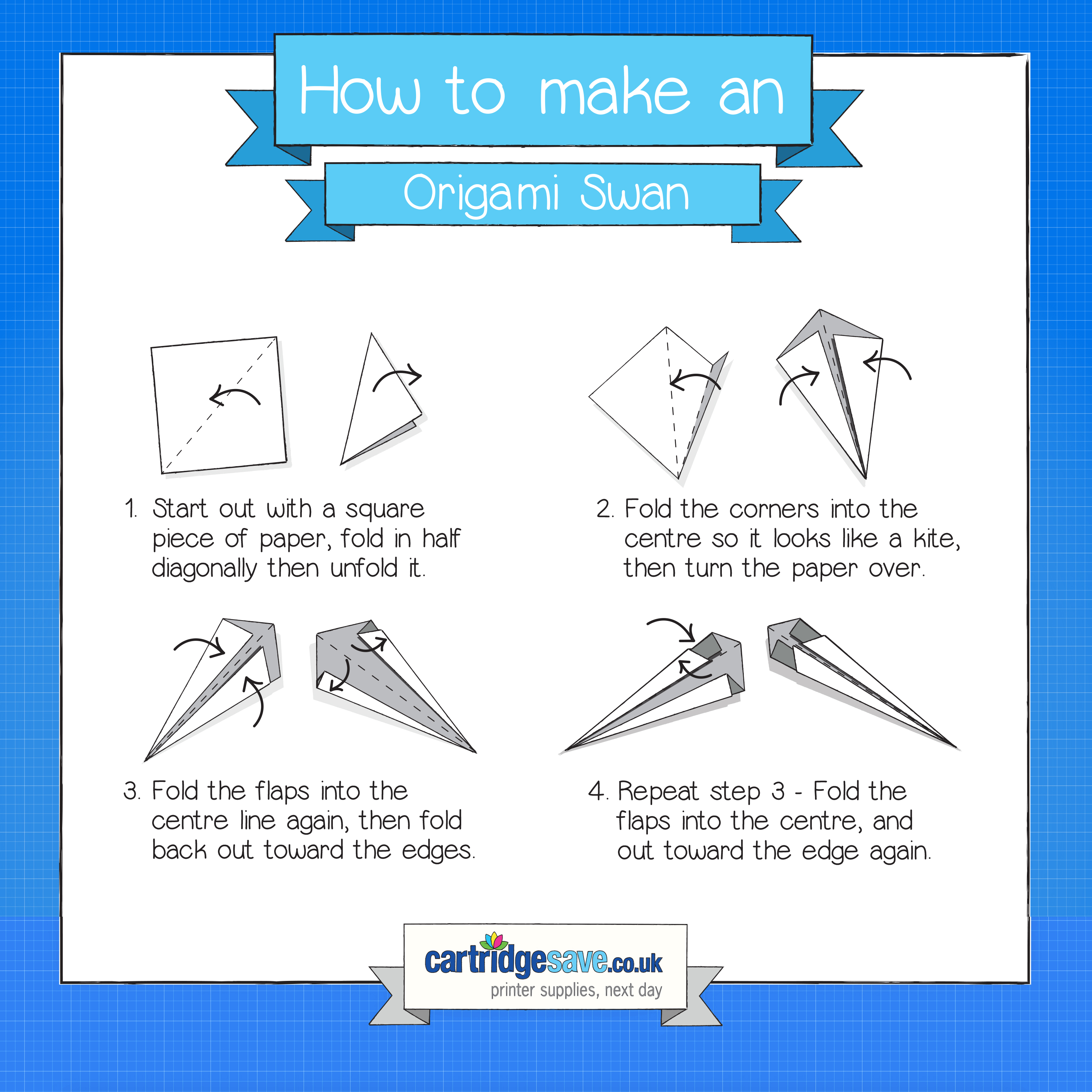 How to make an

Origami Swan

1. Start out with a square piece of paper, fold in half diagonally then unfold it.

2. Fold the corners into the centre so it looks like a kite, then turn the paper over.

3. Fold the flaps into the centre line again, then fold back out toward the edges.

4. Repeat step 3 - Fold the flaps into the centre, and out toward the edge again.

cartridgesave.co.uk
printer supplies, next day